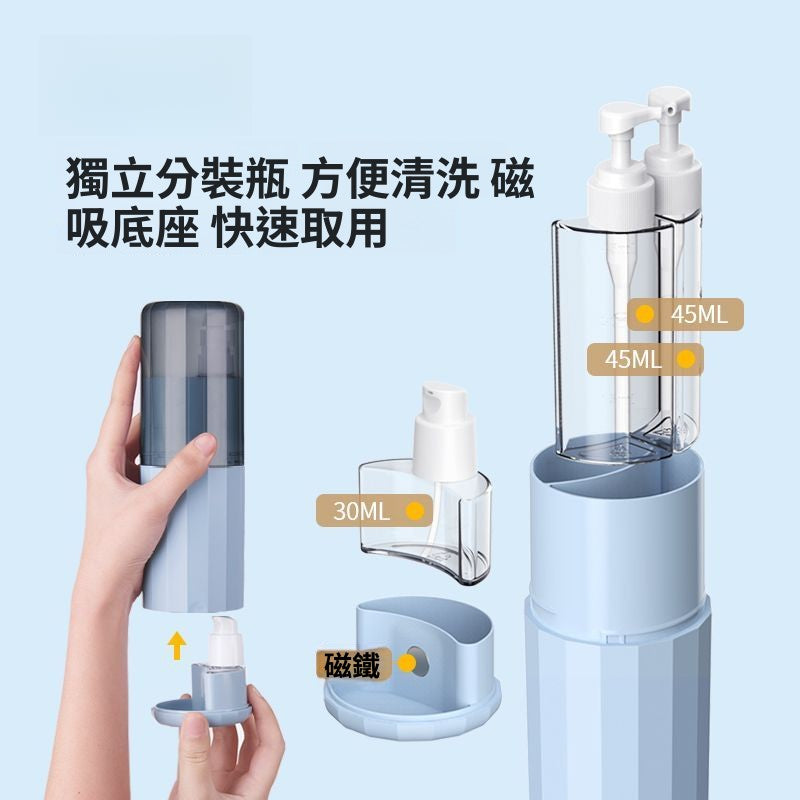 獨立分裝瓶 方便清洗 磁吸底座 快速取用

45ML

45ML

30ML

磁鐵